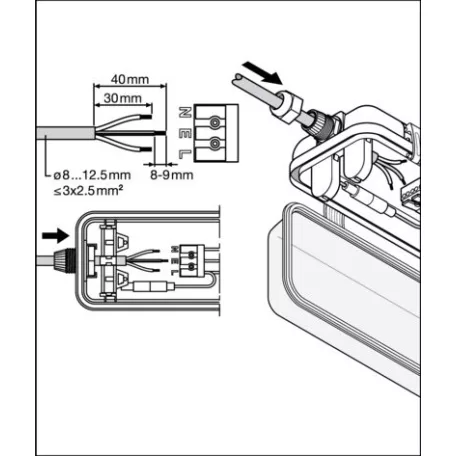 40mm
30mm
N
E
L
ø8...12.5mm
≤3x2.5mm²
8-9mm
N
E
L